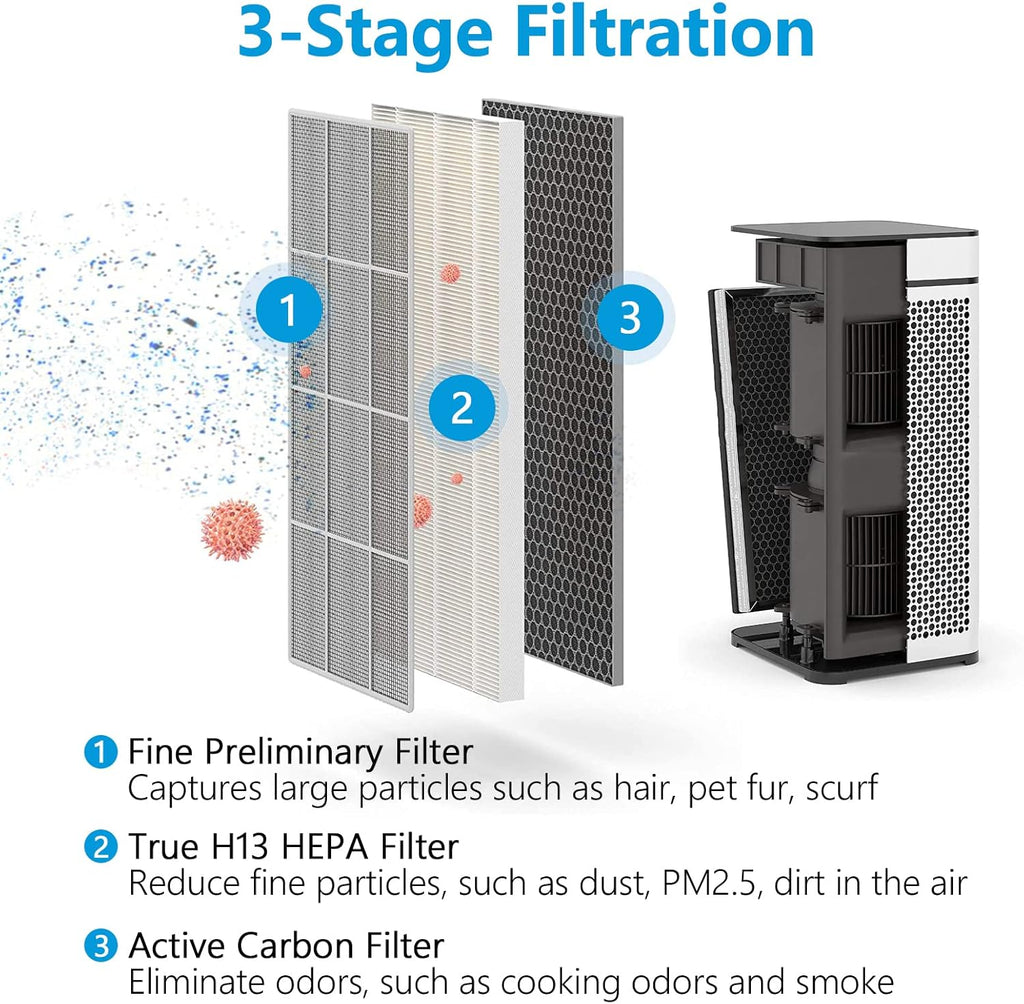 3-Stage Filtration

1

2

3

1 Fine Preliminary Filter
Captures large particles such as hair, pet fur, scurf

2 True H13 HEPA Filter
Reduce fine particles, such as dust, PM2.5, dirt in the air

3 Active Carbon Filter
Eliminate odors, such as cooking odors and smoke