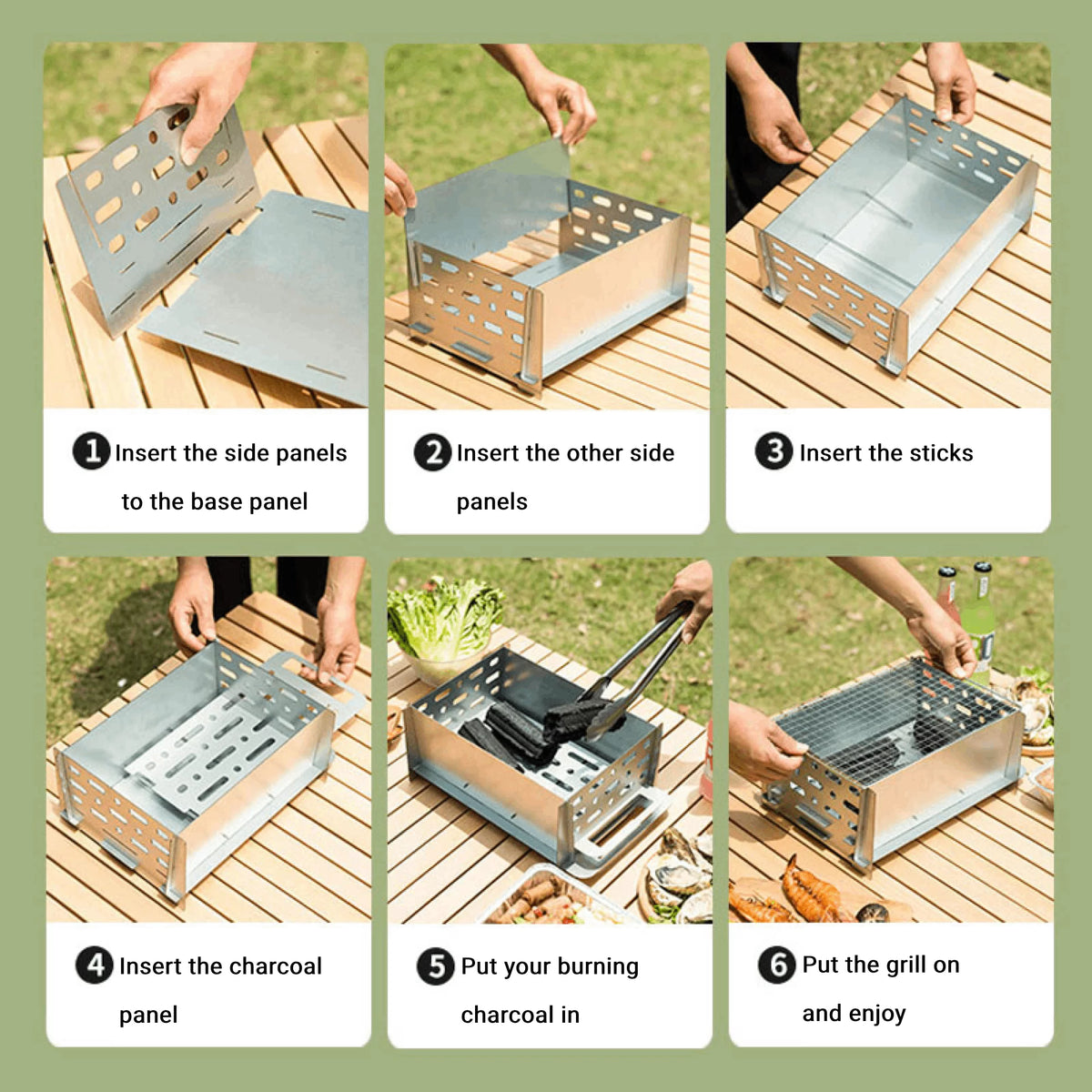 1 Insert the side panels to the base panel

2 Insert the other side panels

3 Insert the sticks

4 Insert the charcoal panel

5 Put your burning charcoal in

6 Put the grill on and enjoy