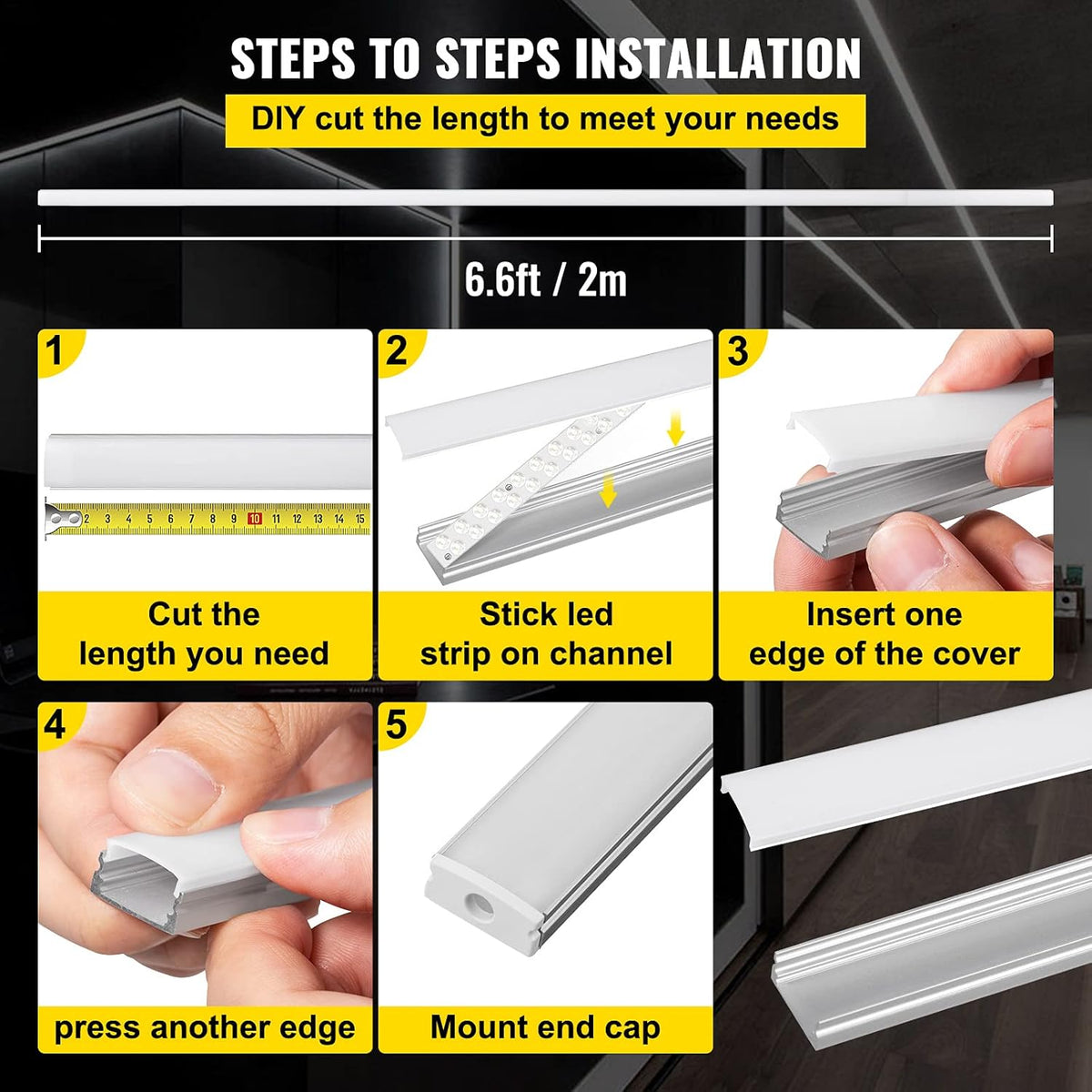 STEPS TO STEPS INSTALLATION

DIY cut the length to meet your needs

6.6ft / 2m

1

2 3 4 5 6 7 8 9 10 11 12 13 14 15

Cut the length you need

2

Stick led strip on channel

3

Insert one edge of the cover

4

press another edge

5

Mount end cap